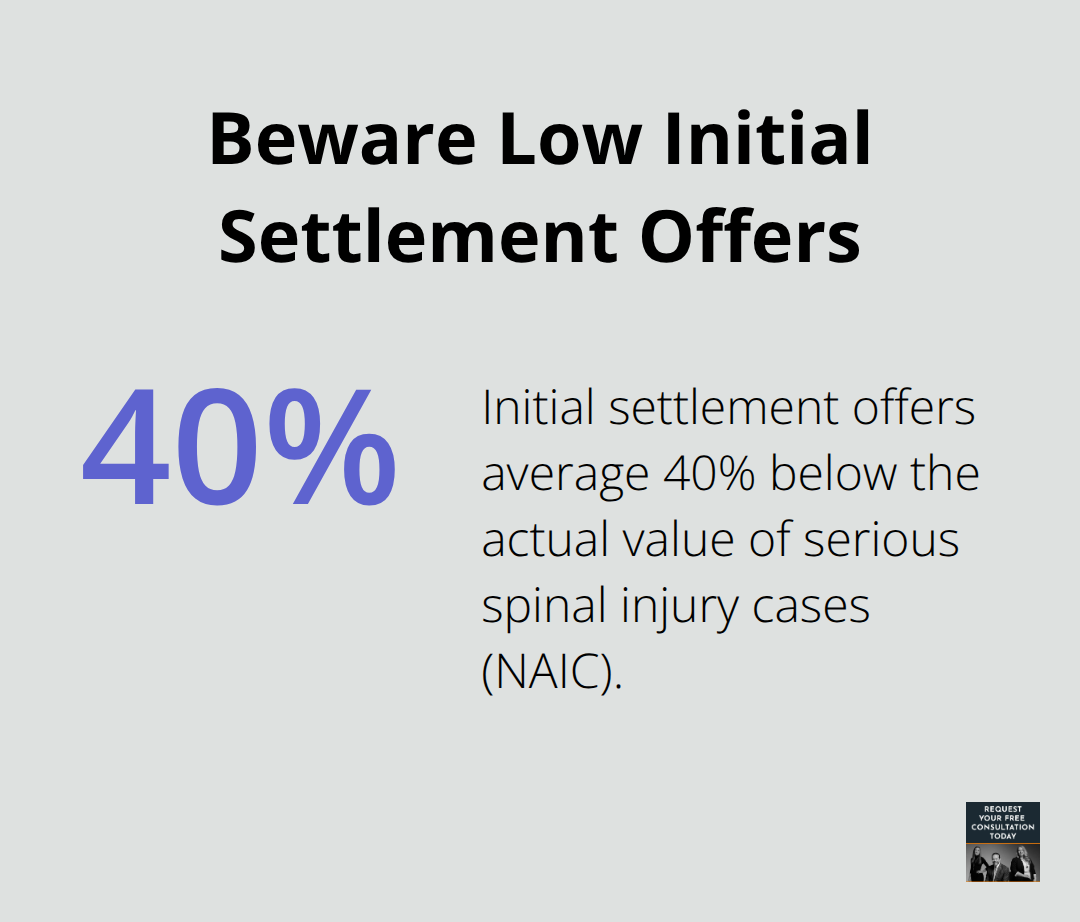 Beware Low Initial Settlement Offers

40%

Initial settlement offers average 40% below the actual value of serious spinal injury cases (NAIC).

REQUEST YOUR FREE CONSULTATION TODAY