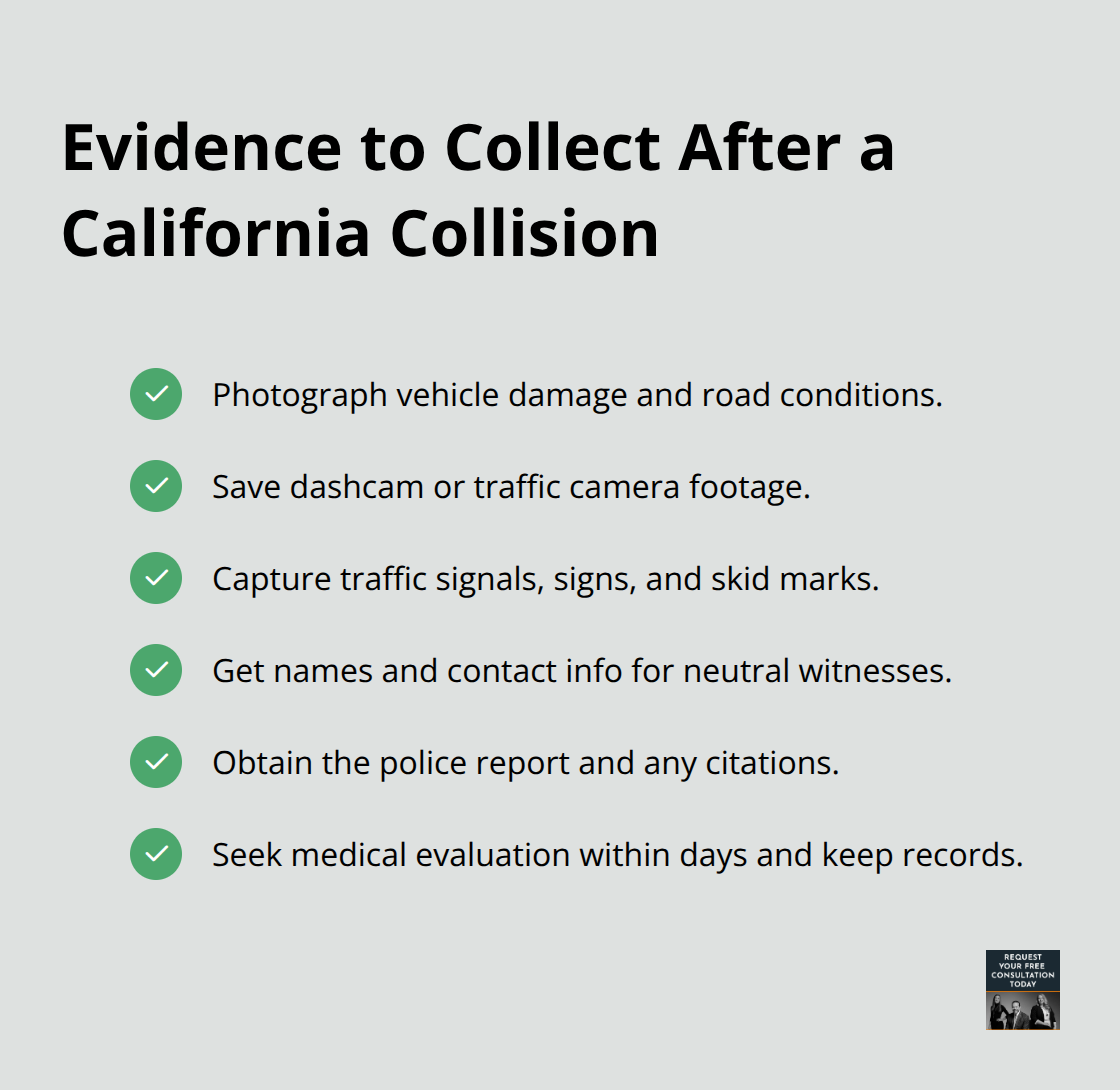 Evidence to Collect After a California Collision

✓ Photograph vehicle damage and road conditions.

✓ Save dashcam or traffic camera footage.

✓ Capture traffic signals, signs, and skid marks.

✓ Get names and contact info for neutral witnesses.

✓ Obtain the police report and any citations.

✓ Seek medical evaluation within days and keep records.

REQUEST YOUR FREE CONSULTATION TODAY