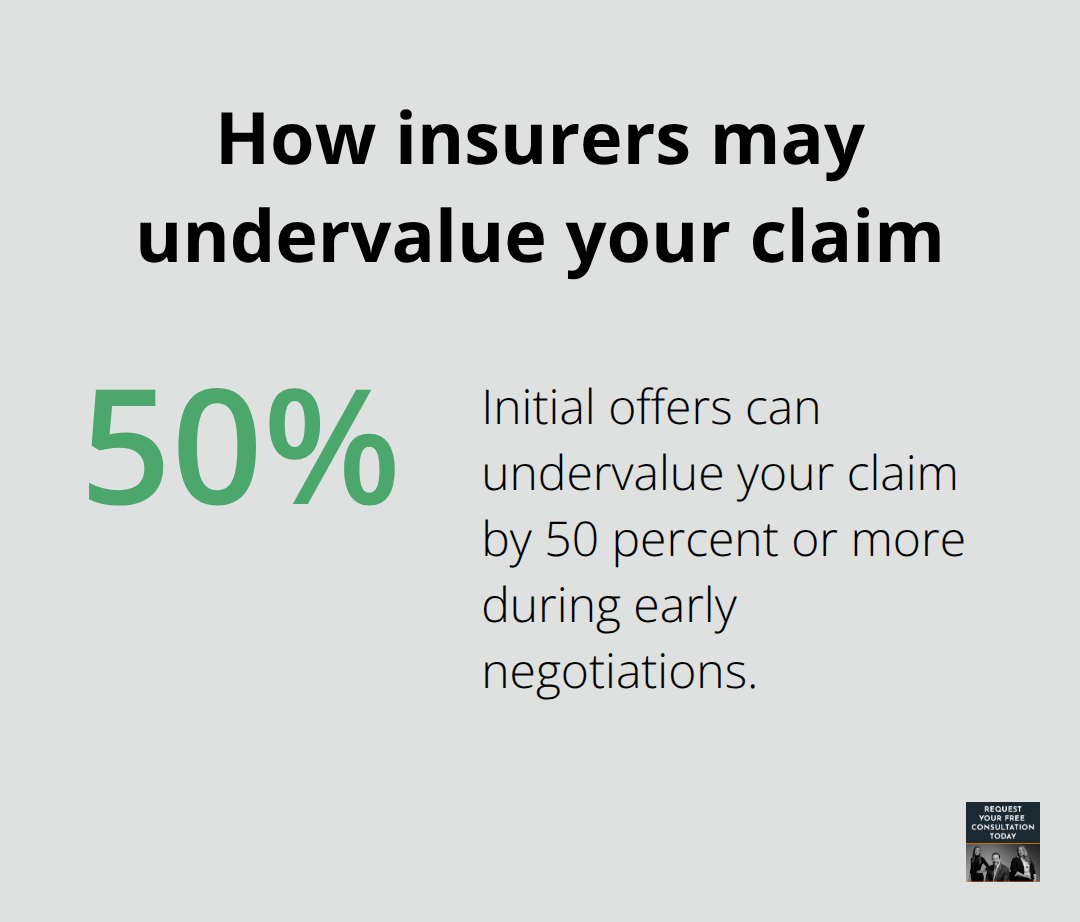 How insurers may undervalue your claim

50%

Initial offers can undervalue your claim by 50 percent or more during early negotiations.

REQUEST YOUR FREE CONSULTATION TODAY